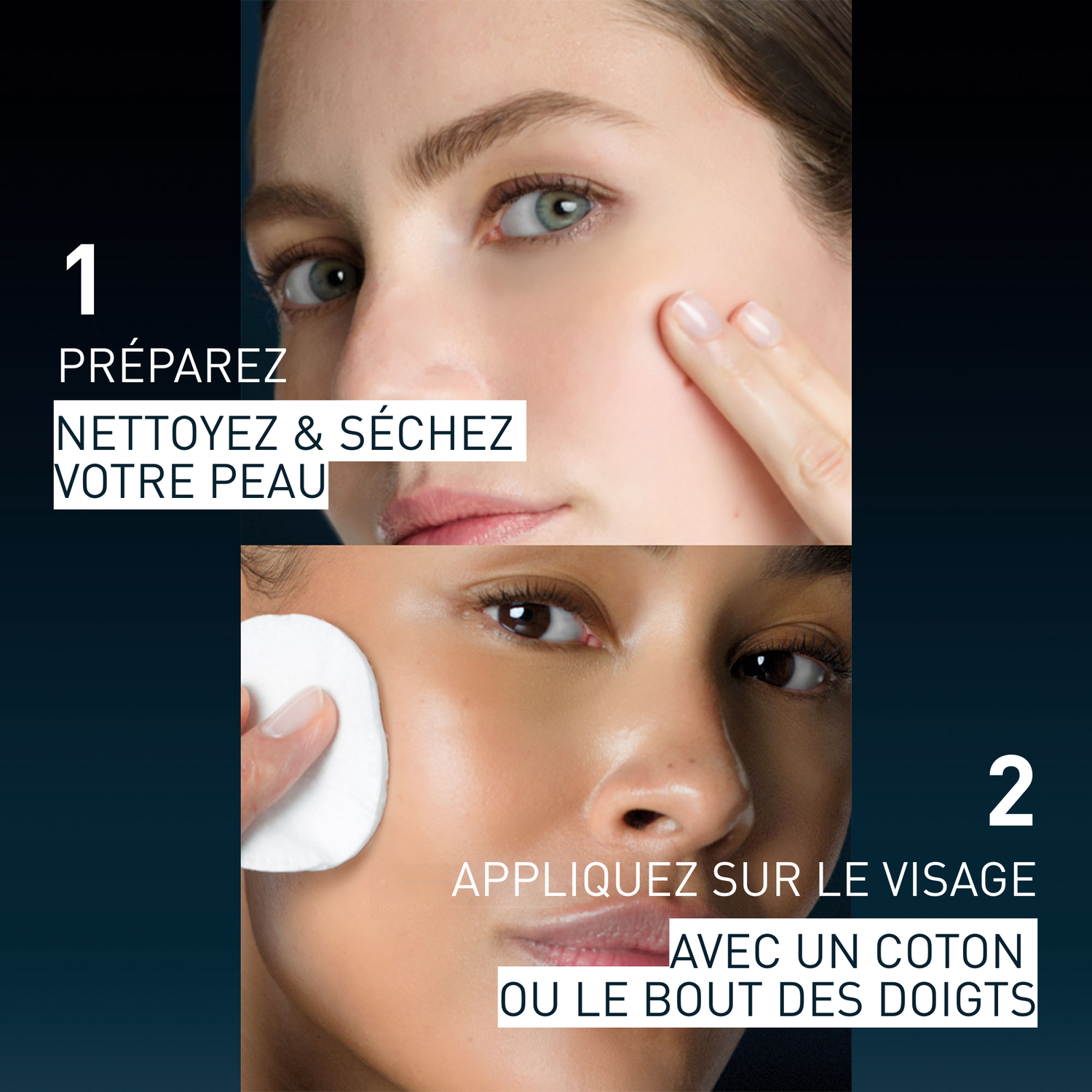 1

PRÉPAREZ

NETTOYEZ & SÉCHEZ VOTRE PEAU

2

APPLIQUEZ SUR LE VISAGE

AVEC UN COTON OU LE BOUT DES DOIGTS